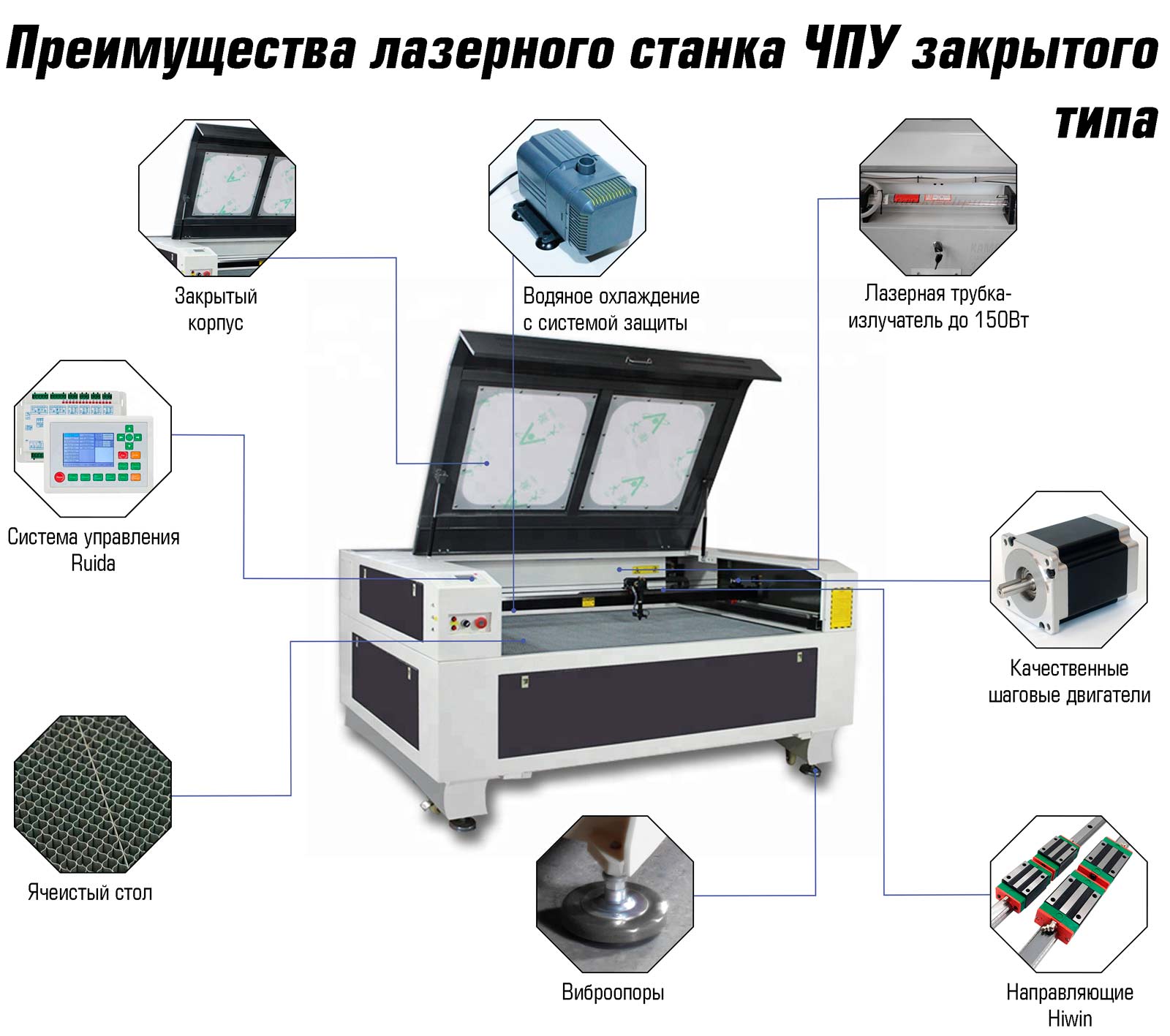 Преимущества лазерного станка ЧПУ закрытого типа

Закрытый корпус

Водяное охлаждение с системой защиты

Лазерная трубка-излучатель до 150Вт

Система управления Ruida

Качественные шаговые двигатели

Ячеистый стол

Виброопоры

Направляющие Hiwin