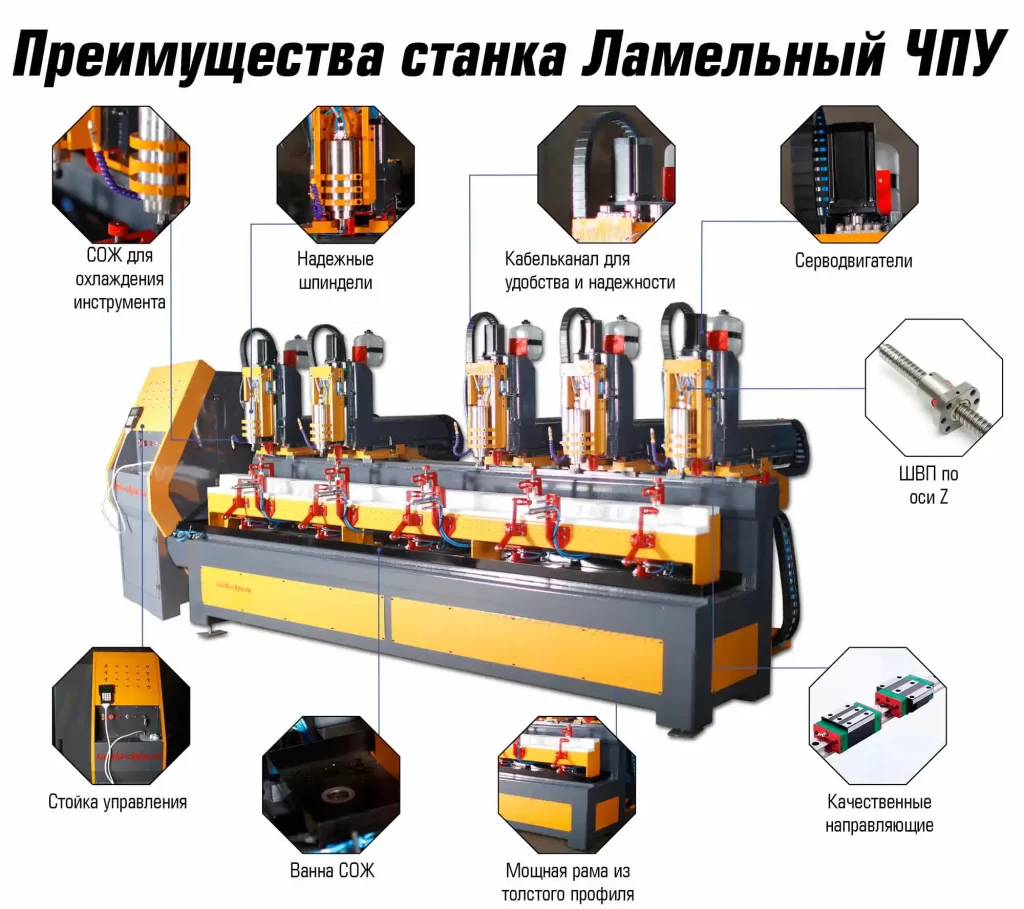 Преимущества станка Ламельный ЧПУ

СОЖ для охлаждения инструмента

Надежные шпиндели

Кабельканал для удобства и надежности

Серводвигатели

ШВП по оси Z

Стойка управления

Ванна СОЖ

Мощная рама из толстого профиля

Качественные направляющие