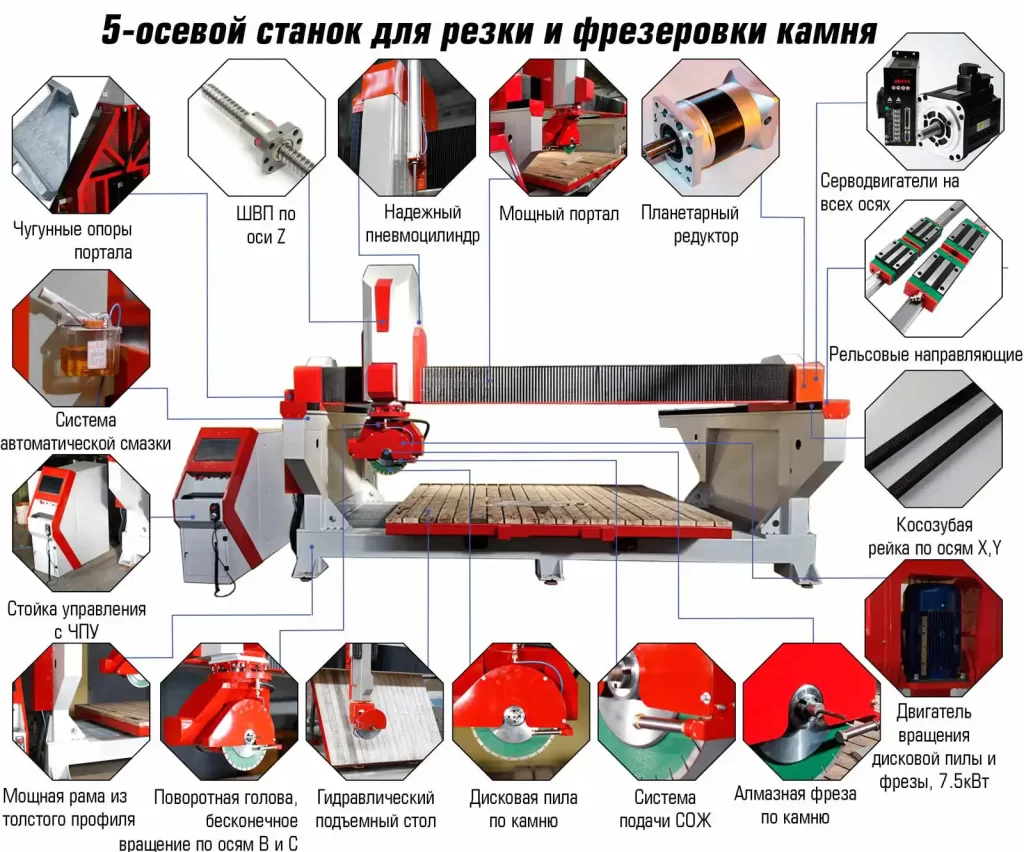 5-осевой станок для резки и фрезеровки камня

Чугунные опоры портала

ШВП по оси Z

Надежный пневмоцилиндр

Мощный портал

Планетарный редуктор

Серводвигатели на всех осях

Рельсовые направляющие

Система автоматической смазки

Косозубая рейка по осям X,Y

Стойка управления с ЧПУ

Двигатель вращения дисковой пилы и фрезы, 7.5кВт

Мощная рама из толстого профиля

Поворотная голова, бесконечное вращение по осям B и C

Гидравлический подъемный стол

Дисковая пила по камню

Система подачи СОЖ

Алмазная фреза по камню